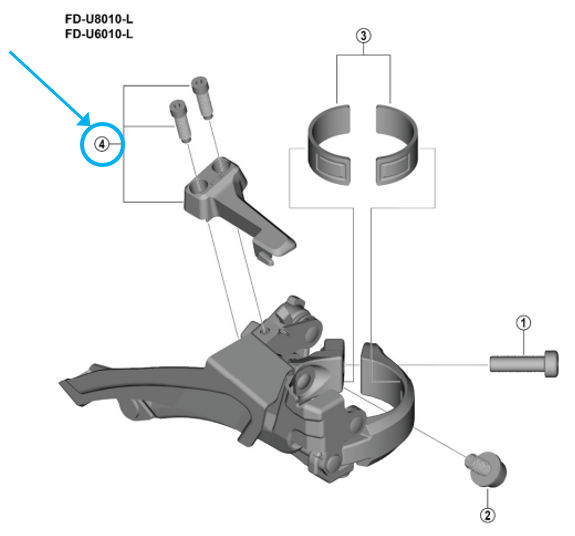 FD-U8010-L
FD-U6010-L

3

4

1

2