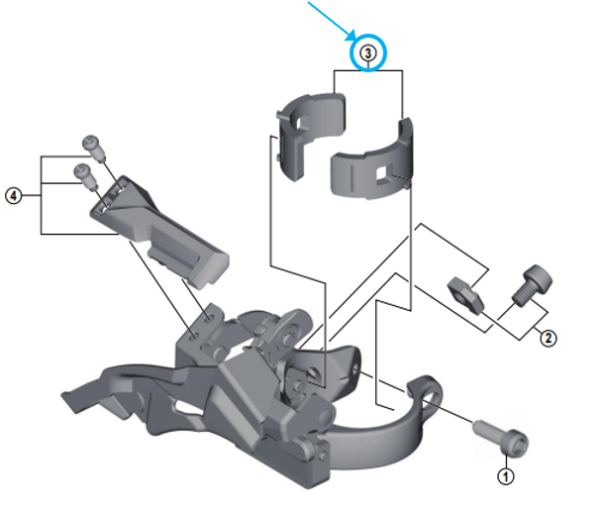 3
4
2
1