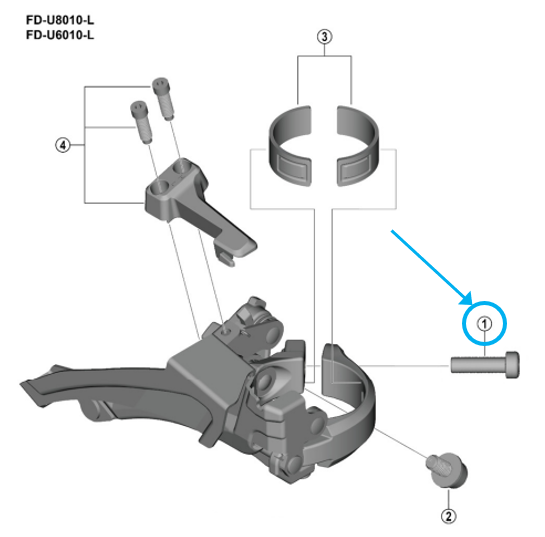 FD-U8010-L
FD-U6010-L

3
4
1
2